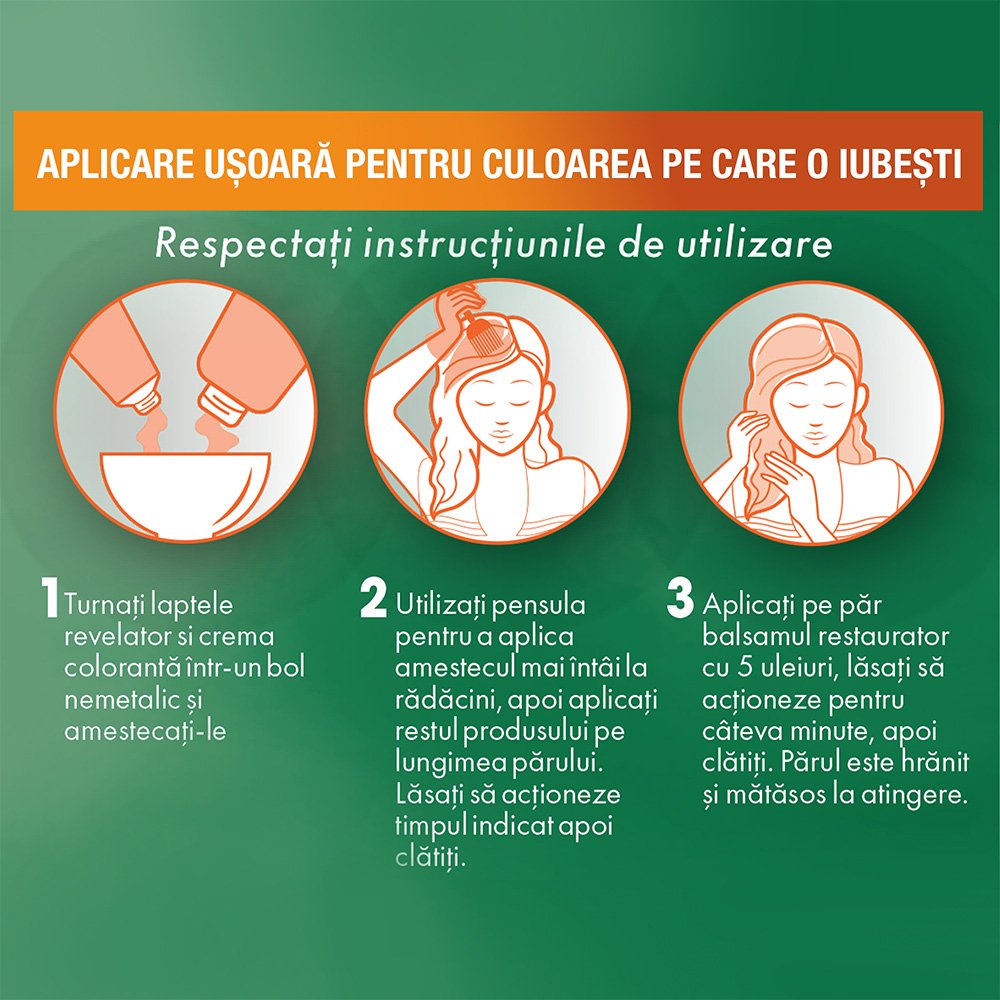 APLICARE UȘOARĂ PENTRU CULOAREA PE CARE O IUBEȘTI

Respectați instrucțiunile de utilizare

1 Turnați laptele revelator si crema colorantă într-un bol nemetalic și amestecați-le

2 Utilizați pensula pentru a aplica amestecul mai întâi la rădăcini, apoi aplicați restul produsului pe lungimea părului. Lăsați să acționeze timpul indicat apoi clătiți.

3 Aplicați pe păr balsamul restaurator cu 5 uleiuri, lăsați să acționeze pentru câteva minute, apoi clătiți. Părul este hrănit și mătăsos la atingere.